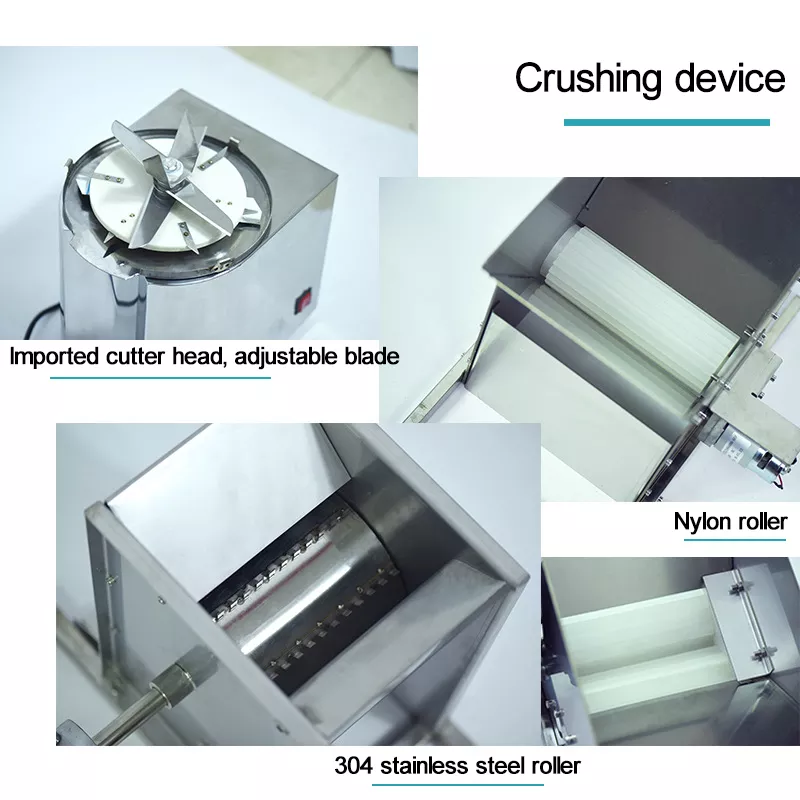 Crushing device

Imported cutter head, adjustable blade

Nylon roller

304 stainless steel roller